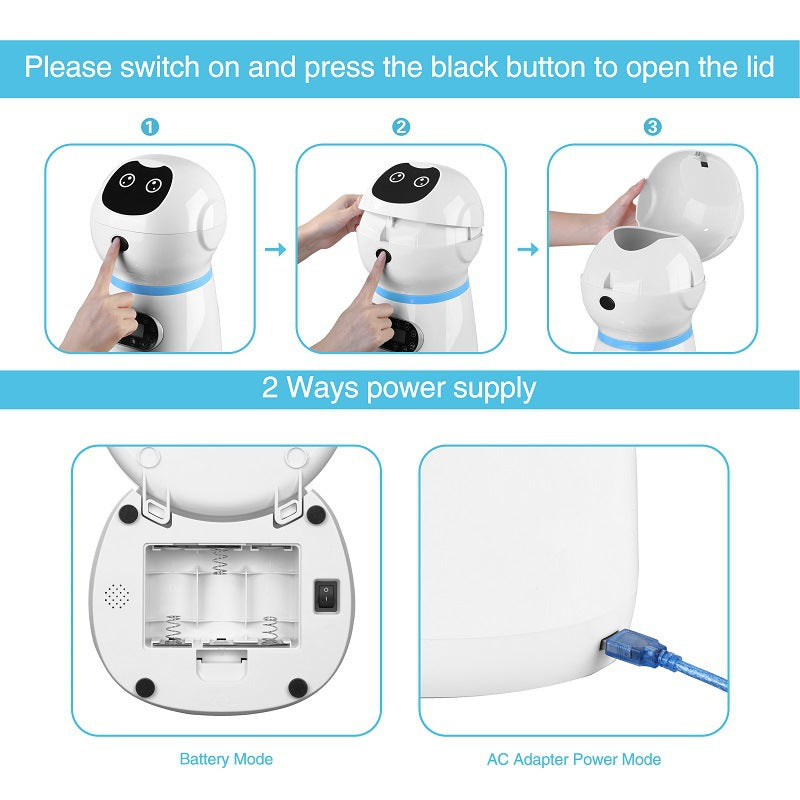 Please switch on and press the black button to open the lid

1

2

3

2 Ways power supply

Battery Mode

AC Adapter Power Mode