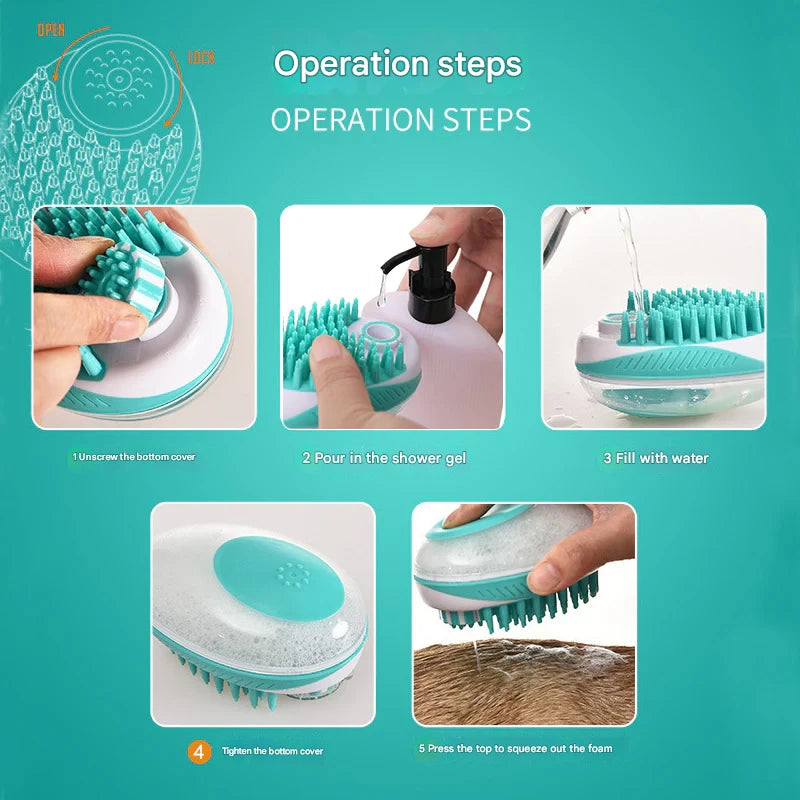 OPEN

LOCK

Operation steps

OPERATION STEPS

1 Unscrew the bottom cover

2 Pour in the shower gel

3 Fill with water

4 Tighten the bottom cover

5 Press the top to squeeze out the foam